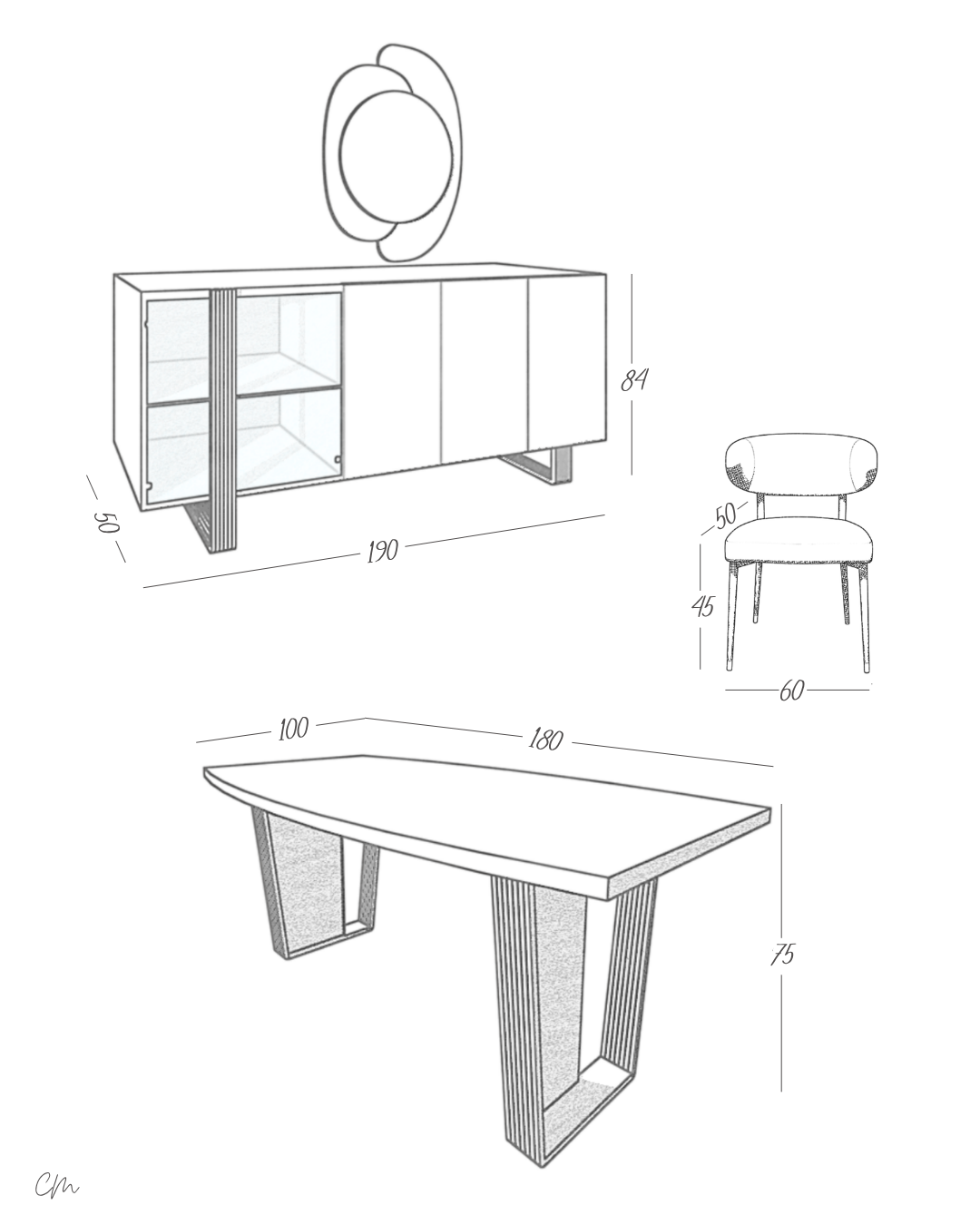 84

50

190

50

45

60

100

180

75

Cm