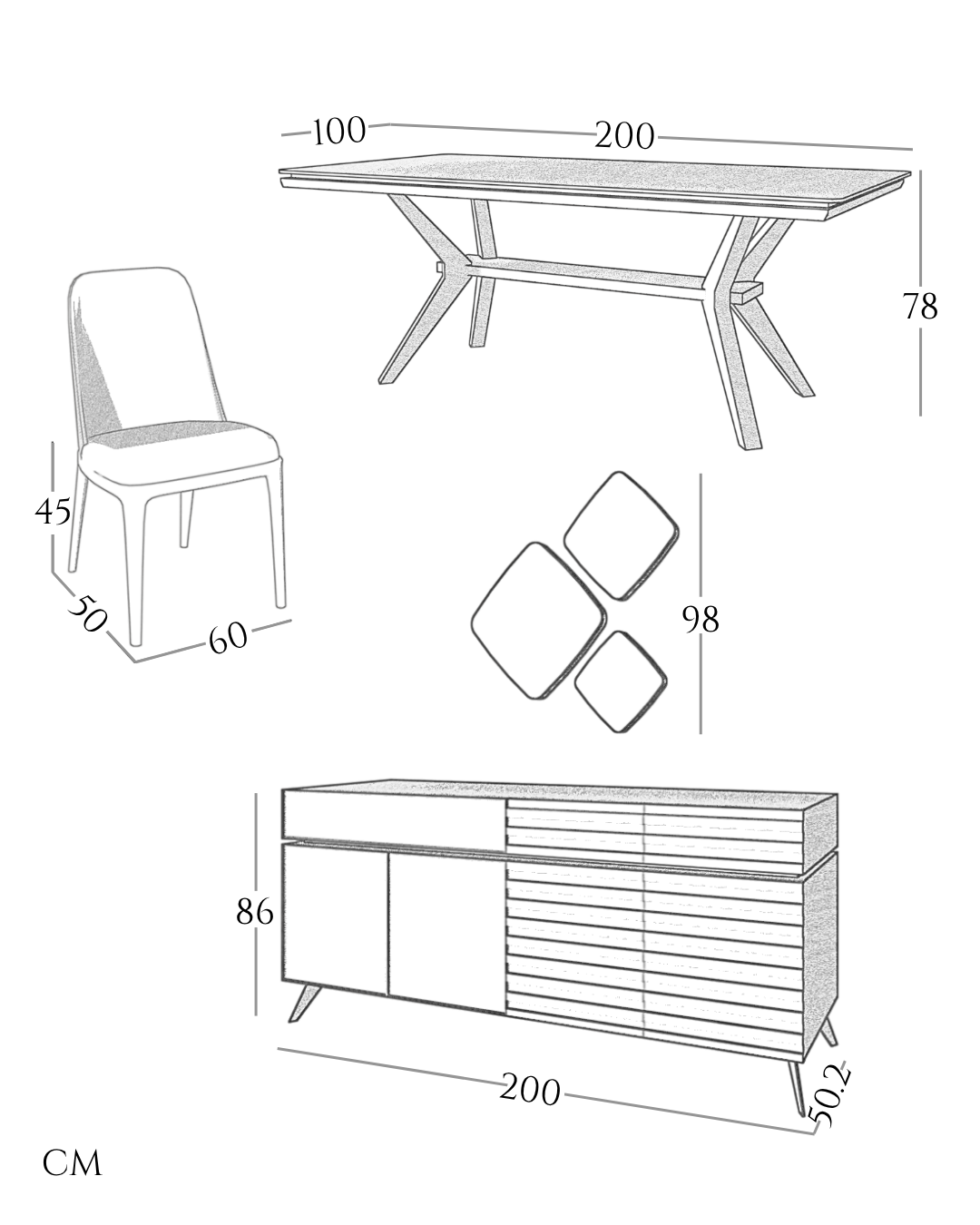 100
200
78
45
50
60
98
86
200
50.2
CM