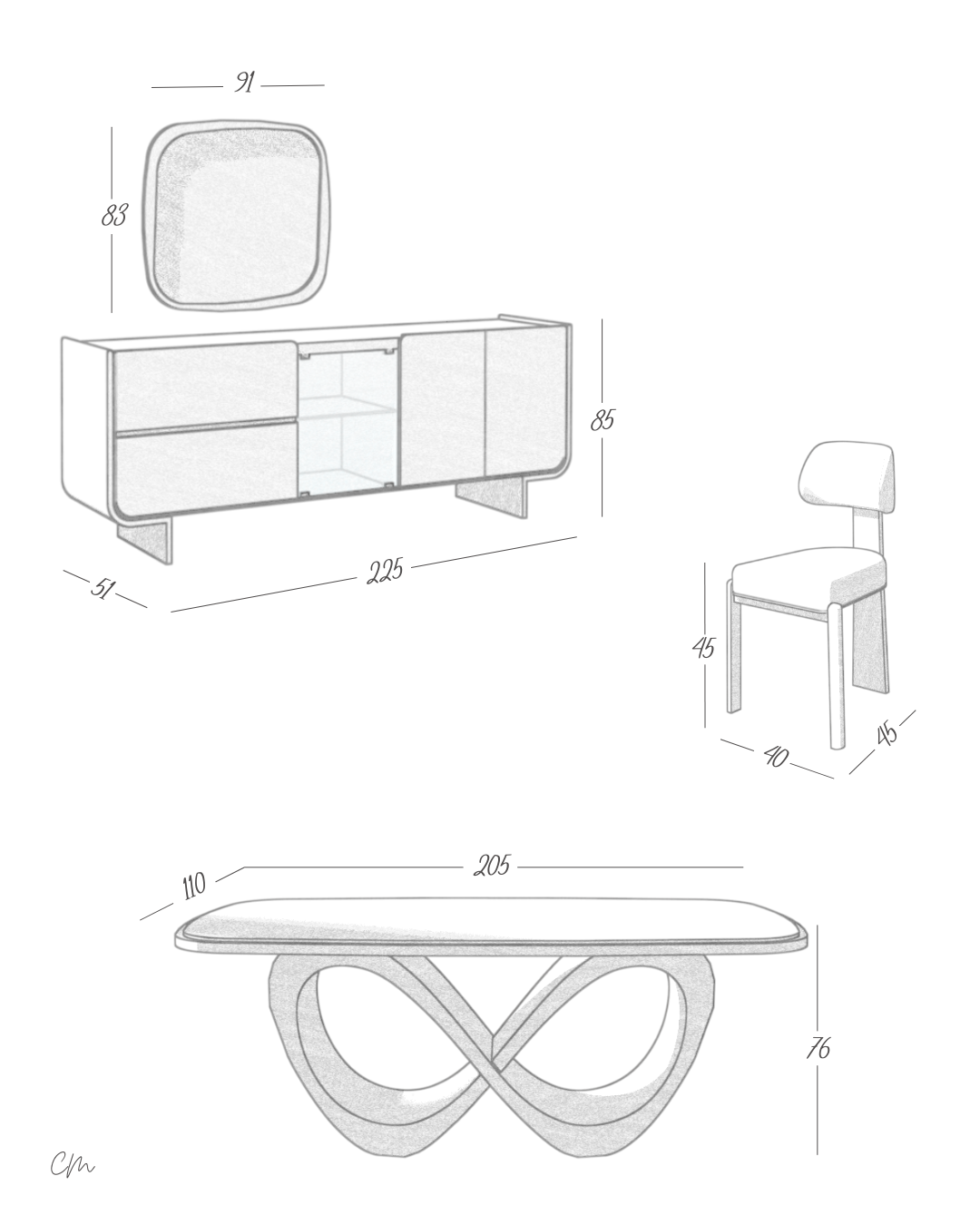 91

83

85

51

225

45

40

45

110

205

76

Cm