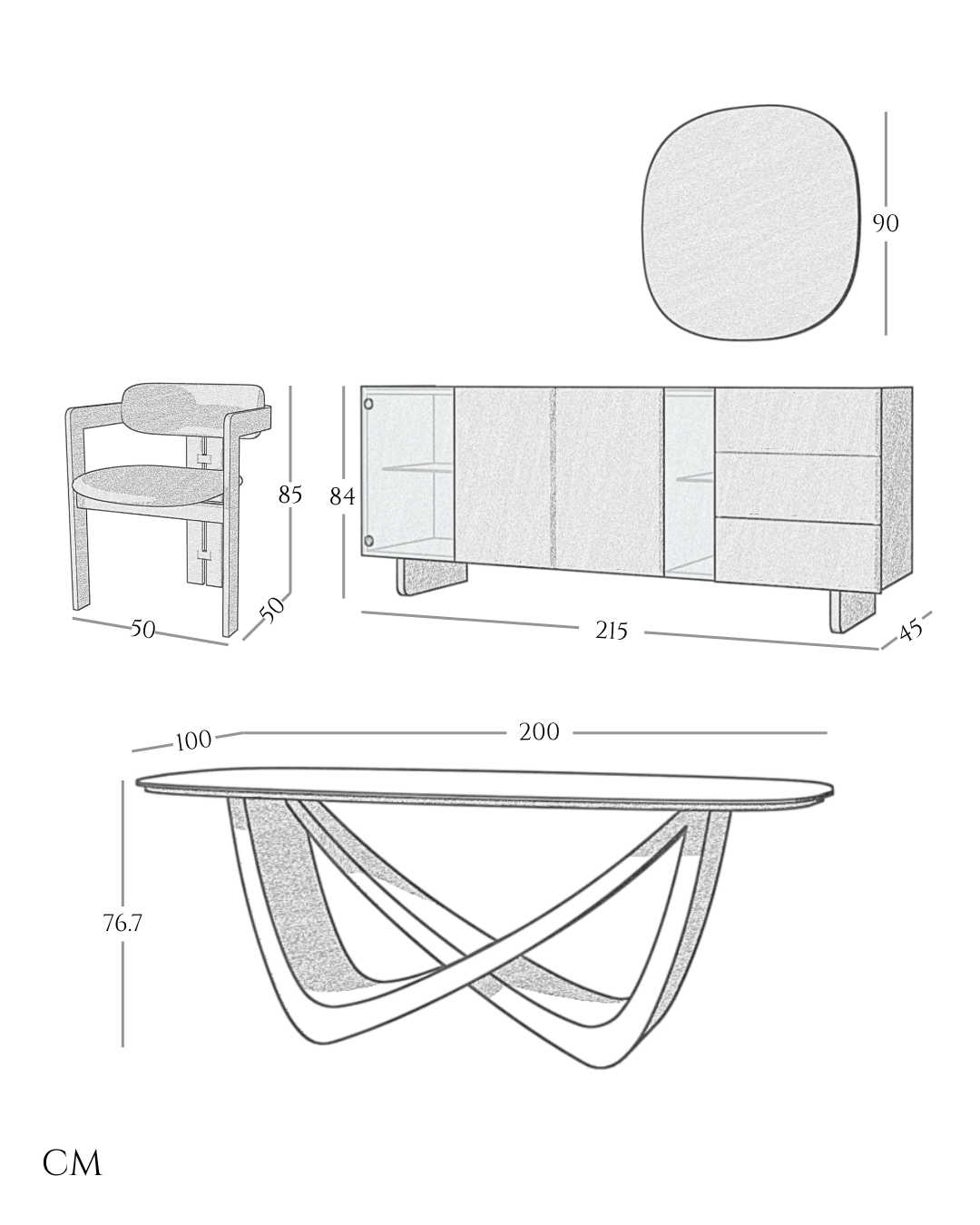 90

85

84

50

50

215

45

100

200

76.7

CM